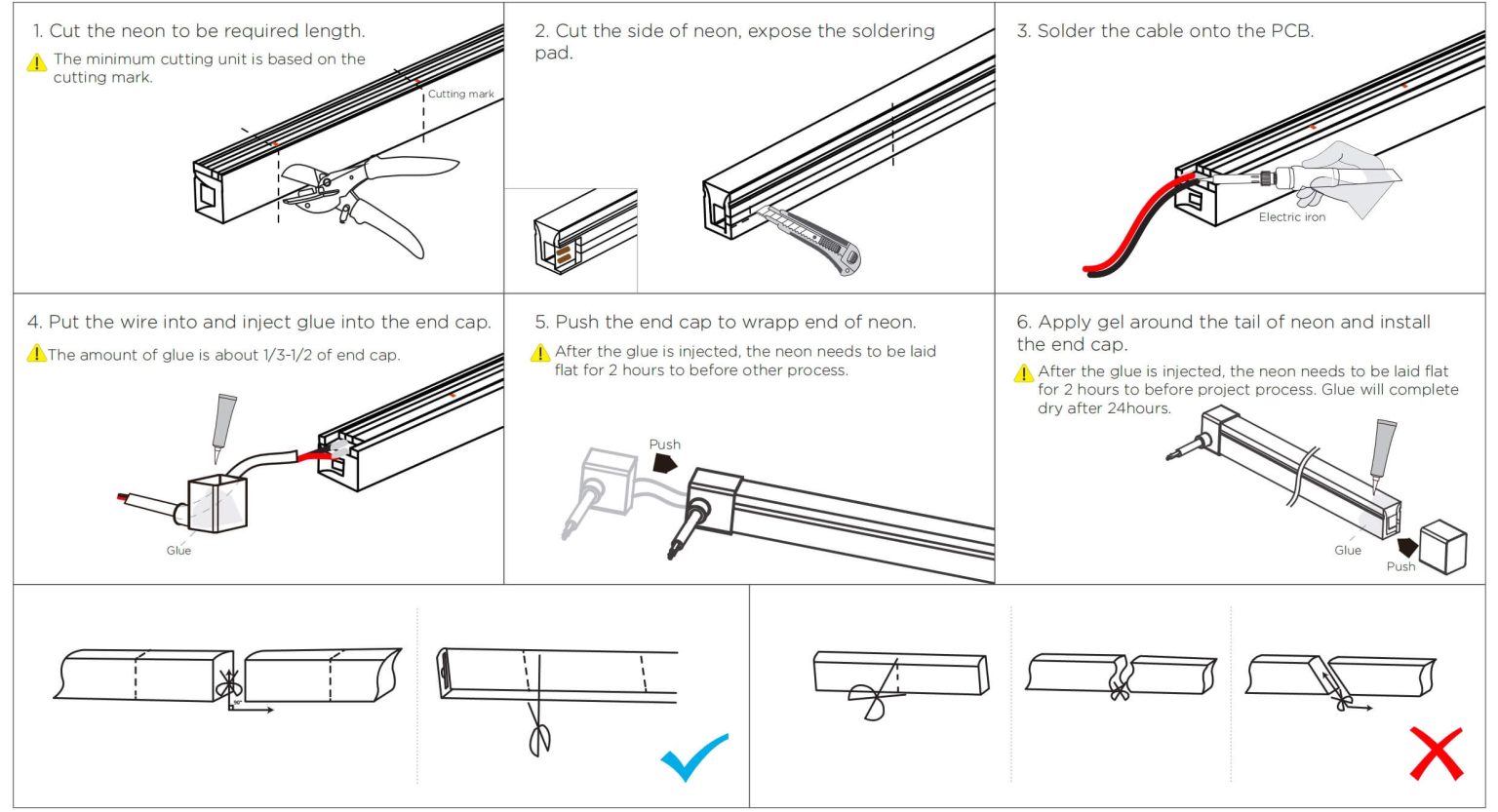 1. Cut the neon to be required length.
The minimum cutting unit is based on the cutting mark.

Cutting mark

2. Cut the side of neon, expose the soldering pad.

3. Solder the cable onto the PCB.

Electric iron

4. Put the wire into and inject glue into the end cap.
The amount of glue is about 1/3-1/2 of end cap.

Glue

5. Push the end cap to wrapp end of neon.
After the glue is injected, the neon needs to be laid flat for 2 hours to before other process.

Push

6. Apply gel around the tail of neon and install the end cap.
After the glue is injected, the neon needs to be laid flat for 2 hours to before project process. Glue will complete dry after 24hours.

Glue
Push

90°