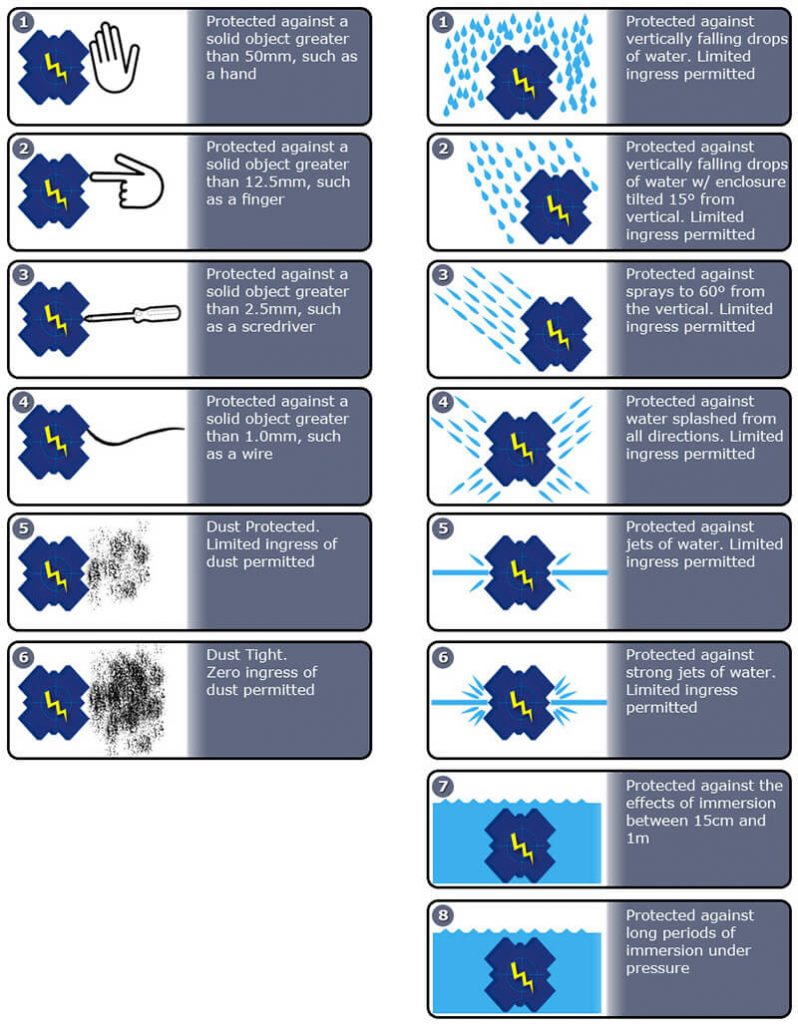 1
Protected against a solid object greater than 50mm, such as a hand

2
Protected against a solid object greater than 12.5mm, such as a finger

3
Protected against a solid object greater than 2.5mm, such as a scredriver

4
Protected against a solid object greater than 1.0mm, such as a wire

5
Dust Protected. Limited ingress of dust permitted

6
Dust Tight. Zero ingress of dust permitted

1
Protected against vertically falling drops of water. Limited ingress permitted

2
Protected against vertically falling drops of water w/ enclosure tilted 15º from vertical. Limited ingress permitted

3
Protected against sprays to 60º from the vertical. Limited ingress permitted

4
Protected against water splashed from all directions. Limited ingress permitted

5
Protected against jets of water. Limited ingress permitted

6
Protected against strong jets of water. Limited ingress permitted

7
Protected against the effects of immersion between 15cm and 1m

8
Protected against long periods of immersion under pressure